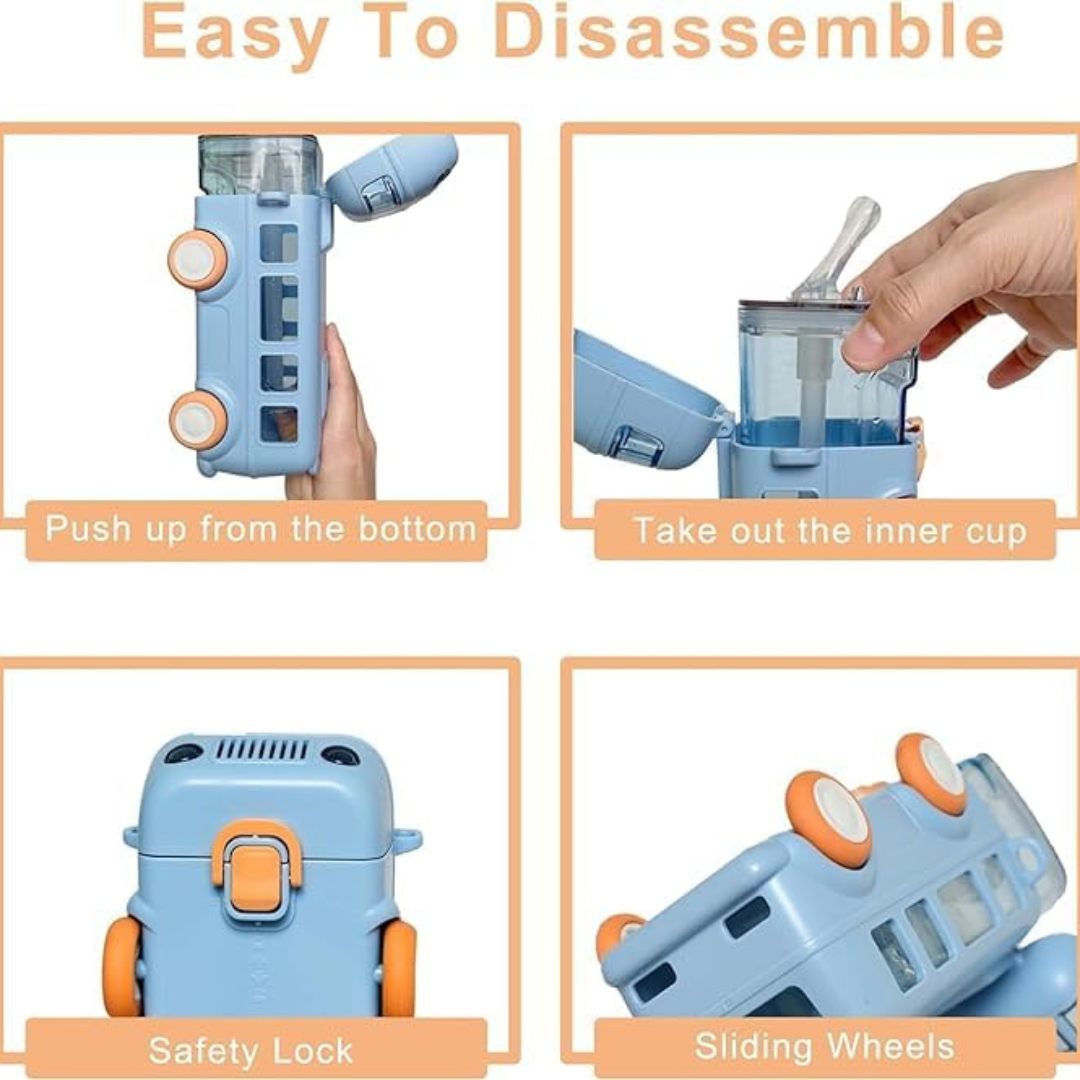 Easy To Disassemble

Push up from the bottom

Take out the inner cup

Safety Lock

Sliding Wheels